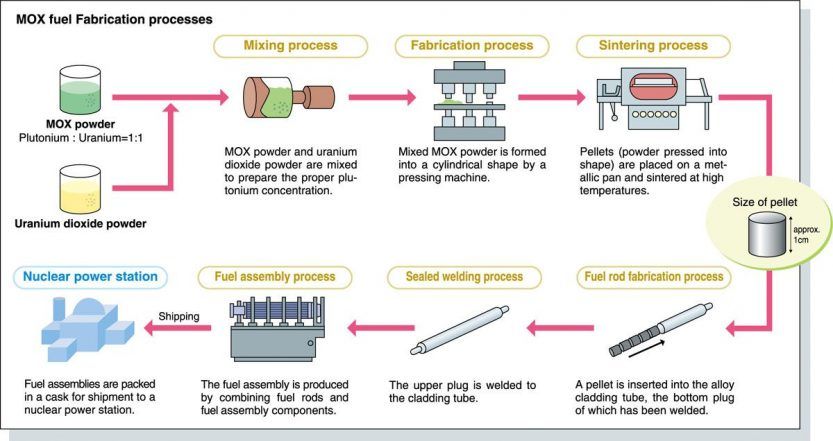 MOX fuel Fabrication processes

MOX powder
Plutonium : Uranium=1:1

Uranium dioxide powder

Mixing process

MOX powder and uranium dioxide powder are mixed to prepare the proper plutonium concentration.

Fabrication process

Mixed MOX powder is formed into a cylindrical shape by a pressing machine.

Sintering process

Pellets (powder pressed into shape) are placed on a metallic pan and sintered at high temperatures.

Size of pellet

approx. 1cm

Fuel rod fabrication process

A pellet is inserted into the alloy cladding tube, the bottom plug of which has been welded.

Sealed welding process

The upper plug is welded to the cladding tube.

Fuel assembly process

The fuel assembly is produced by combining fuel rods and fuel assembly components.

Shipping

Nuclear power station

Fuel assemblies are packed in a cask for shipment to a nuclear power station.