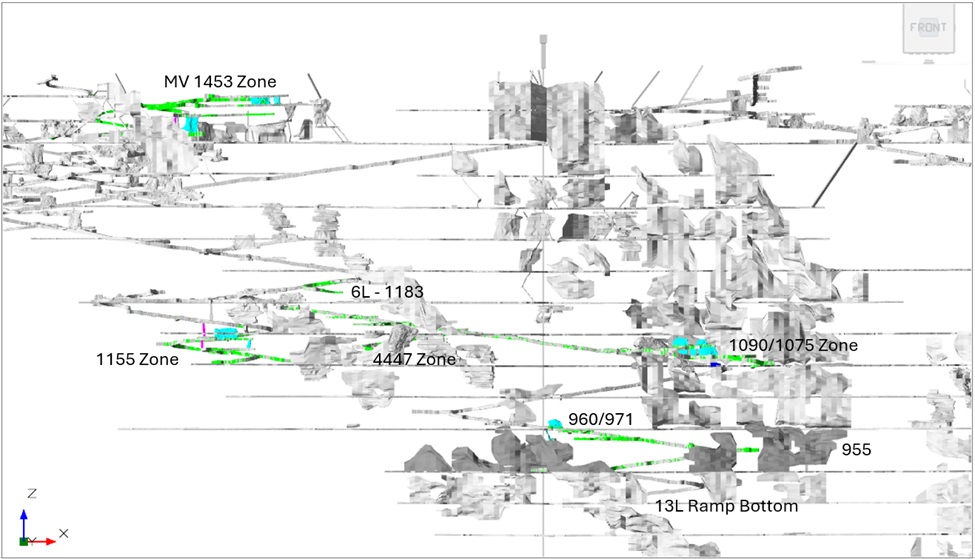 FRONT

MV 1453 Zone

6L - 1183

1155 Zone

4447 Zone

1090/1075 Zone

960/971

955

13L Ramp Bottom

Z
Y
X